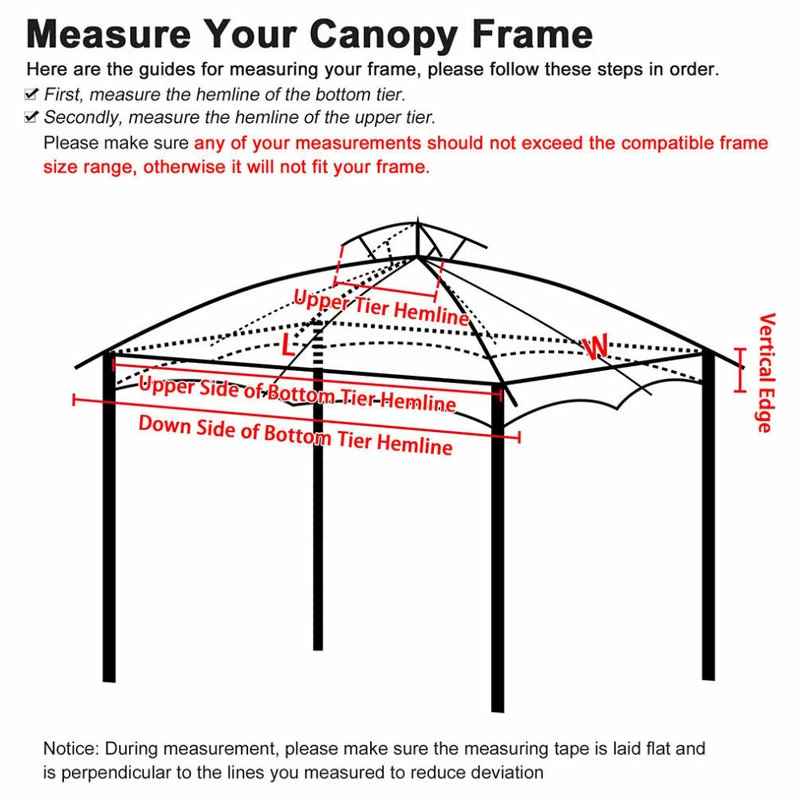 Measure Your Canopy Frame

Here are the guides for measuring your frame, please follow these steps in order.

✔ First, measure the hemline of the bottom tier.

✔ Secondly, measure the hemline of the upper tier.

Please make sure any of your measurements should not exceed the compatible frame size range, otherwise it will not fit your frame.

Upper Tier Hemline

L

W

Vertical Edge

Upper Side of Bottom Tier Hemline

Down Side of Bottom Tier Hemline

Notice: During measurement, please make sure the measuring tape is laid flat and is perpendicular to the lines you measured to reduce deviation