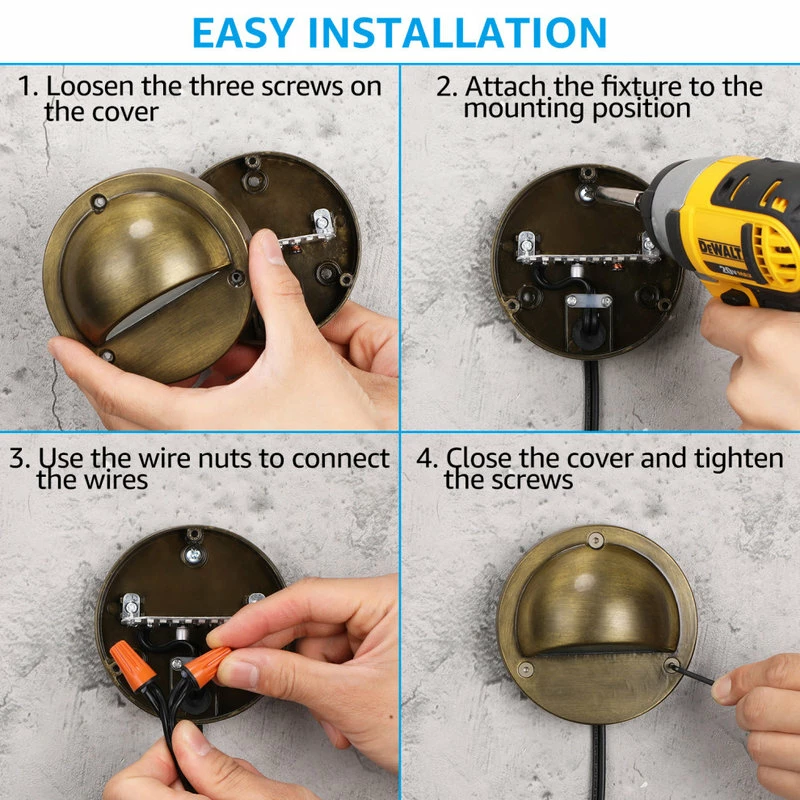 EASY INSTALLATION

1. Loosen the three screws on the cover

2. Attach the fixture to the mounting position

DEWALT

3. Use the wire nuts to connect the wires

4. Close the cover and tighten the screws