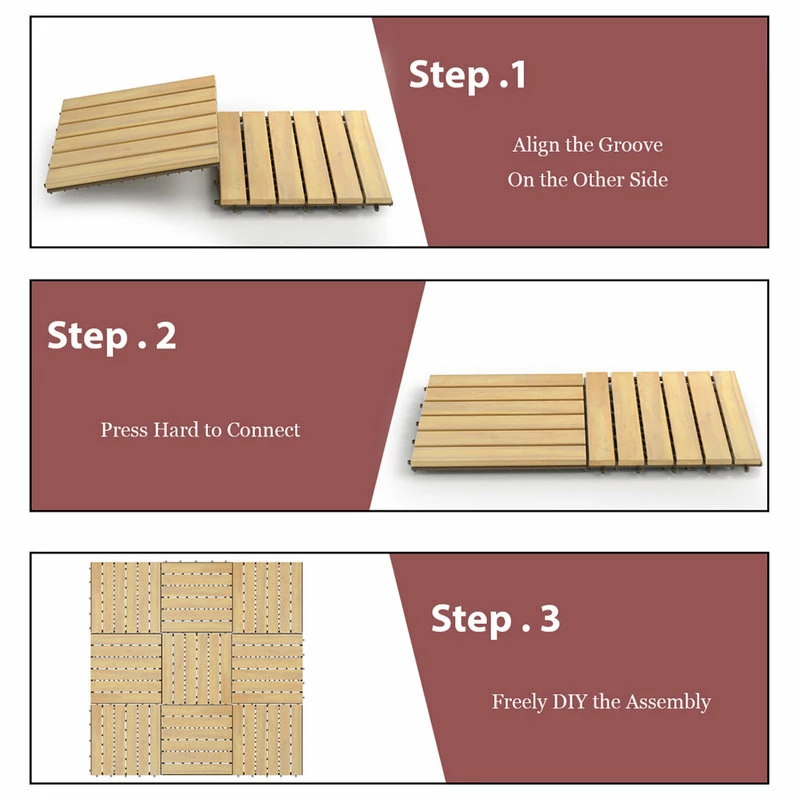 Step .1

Align the Groove
On the Other Side

Step . 2

Press Hard to Connect

Step . 3

Freely DIY the Assembly